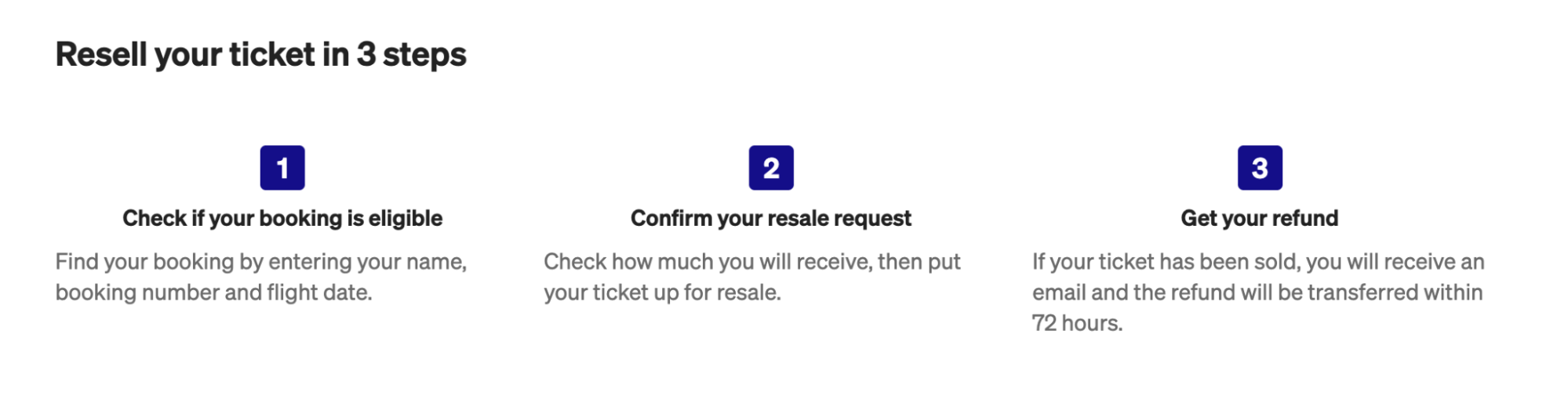 Resell your ticket in 3 steps

1

Check if your booking is eligible

Find your booking by entering your name, booking number and flight date.

2

Confirm your resale request

Check how much you will receive, then put your ticket up for resale.

3

Get your refund

If your ticket has been sold, you will receive an email and the refund will be transferred within 72 hours.